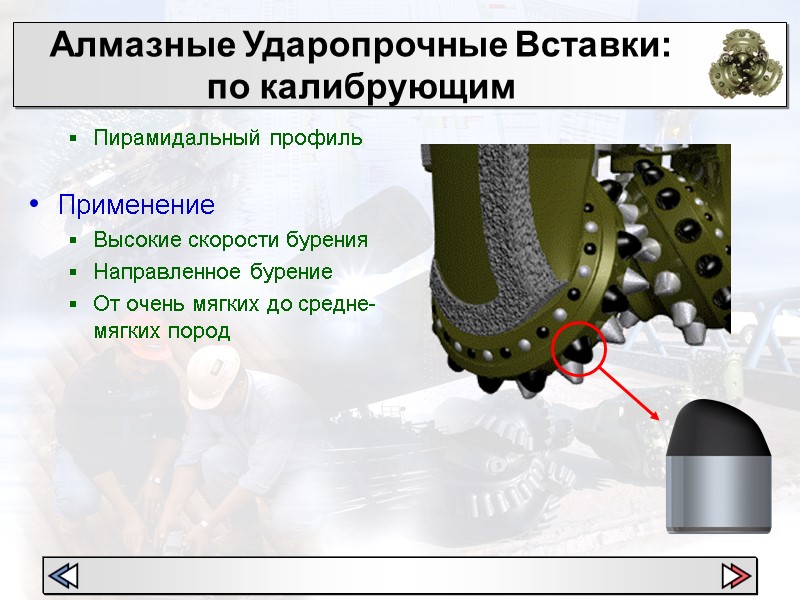 Алмазные Ударопрочные Вставки: по калибрующим

▪ Пирамидальный профиль

• Применение

▪ Высокие скорости бурения

▪ Направленное бурение

▪ От очень мягких до средне-мягких пород